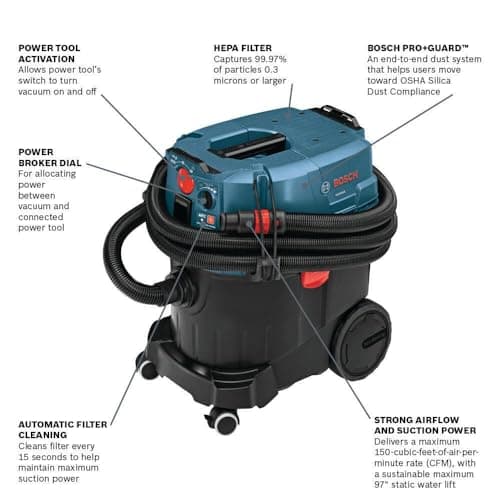 POWER TOOL ACTIVATION
Allows power tool's switch to turn vacuum on and off

HEPA FILTER
Captures 99.97% of particles 0.3 microns or larger

BOSCH PRO+GUARD™
An end-to-end dust system that helps users move toward OSHA Silica Dust Compliance

POWER BROKER DIAL
For allocating power between vacuum and connected power tool

BOSCH

AUTOMATIC FILTER CLEANING
Cleans filter every 15 seconds to help maintain maximum suction power

STRONG AIRFLOW AND SUCTION POWER
Delivers a maximum 150-cubic-feet-of-air-per-minute rate (CFM), with a sustainable maximum 97" static water lift