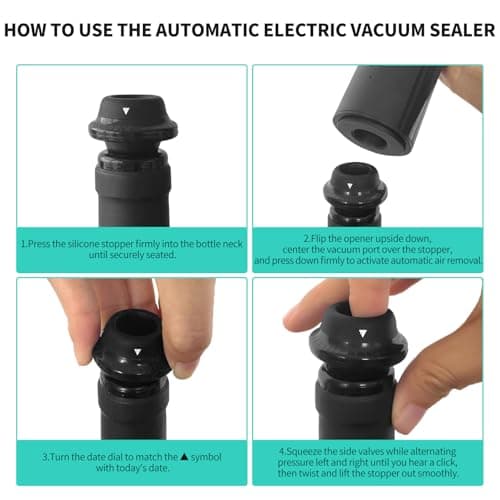 HOW TO USE THE AUTOMATIC ELECTRIC VACUUM SEALER

1.Press the silicone stopper firmly into the bottle neck until securely seated.

2.Flip the opener upside down, center the vacuum port over the stopper, and press down firmly to activate automatic air removal.

3.Turn the date dial to match the ▲ symbol with today's date.

4.Squeeze the side valves while alternating pressure left and right until you hear a click, then twist and lift the stopper out smoothly.