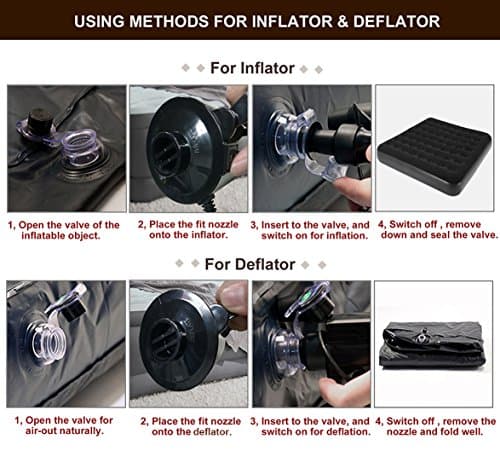 USING METHODS FOR INFLATOR & DEFLATOR

For Inflator

1, Open the valve of the inflatable object.

2, Place the fit nozzle onto the inflator.

3, Insert to the valve, and switch on for inflation.

4, Switch off , remove down and seal the valve.

For Deflator

1, Open the valve for air-out naturally.

2, Place the fit nozzle onto the deflator.

3, Insert to the valve, and switch on for deflation.

4, Switch off , remove the nozzle and fold well.