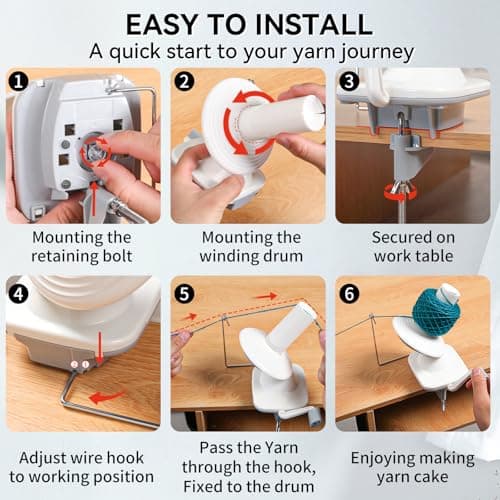 EASY TO INSTALL
A quick start to your yarn journey

1
Mounting the retaining bolt

2
Mounting the winding drum

3
Secured on work table

4
2 1
Adjust wire hook to working position

5
Pass the Yarn through the hook, Fixed to the drum

6
Enjoying making yarn cake