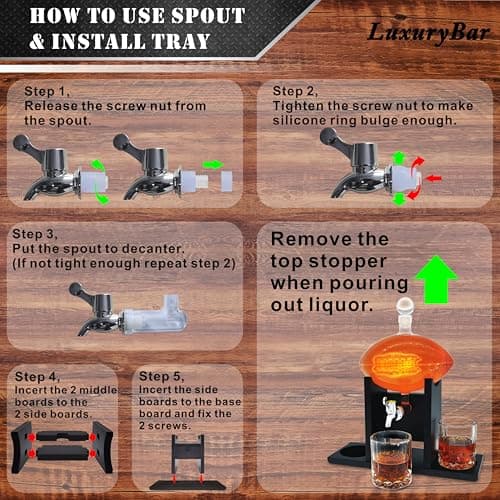 HOW TO USE SPOUT & INSTALL TRAY

LuxuryBar

Step 1,
Release the screw nut from the spout.

Step 2,
Tighten the screw nut to make silicone ring bulge enough.

Step 3,
Put the spout to decanter.
(If not tight enough repeat step 2)

Remove the top stopper when pouring out liquor.

Step 4,
Incert the 2 middle boards to the 2 side boards.

Step 5,
Incert the side boards to the base board and fix the 2 screws.