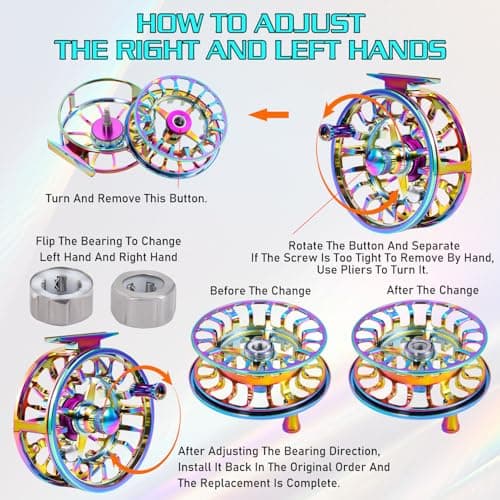 HOW TO ADJUST
THE RIGHT AND LEFT HANDS

Turn And Remove This Button.

Rotate The Button And Separate
If The Screw Is Too Tight To Remove By Hand,
Use Pliers To Turn It.

Flip The Bearing To Change
Left Hand And Right Hand

Before The Change

After The Change

After Adjusting The Bearing Direction,
Install It Back In The Original Order And
The Replacement Is Complete.