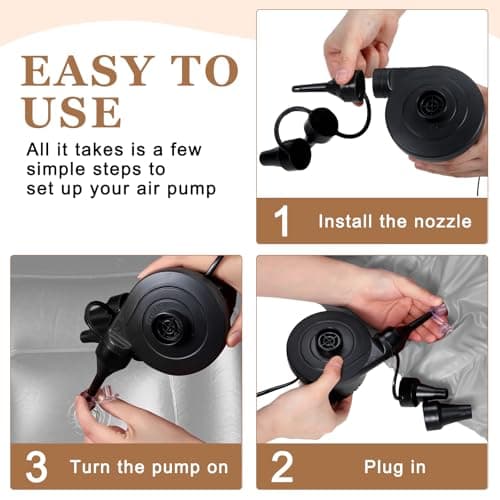 EASY TO USE

All it takes is a few simple steps to set up your air pump

1 Install the nozzle

3 Turn the pump on

2 Plug in