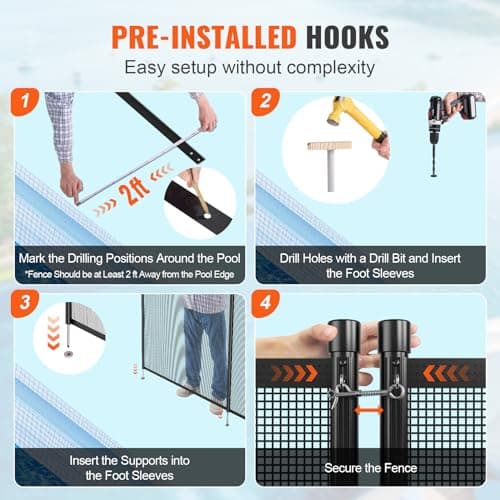 PRE-INSTALLED HOOKS
Easy setup without complexity

1

2ft

Mark the Drilling Positions Around the Pool
*Fence Should be at Least 2 ft Away from the Pool Edge

2

Drill Holes with a Drill Bit and Insert the Foot Sleeves

3

Insert the Supports into the Foot Sleeves

4

Secure the Fence