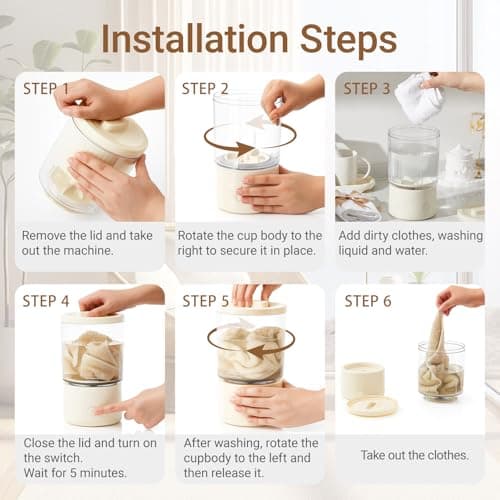 Installation Steps

STEP 1

Remove the lid and take out the machine.

STEP 2

Rotate the cup body to the right to secure it in place.

STEP 3

Add dirty clothes, washing liquid and water.

STEP 4

Close the lid and turn on the switch.
Wait for 5 minutes.

STEP 5

After washing, rotate the cupbody to the left and then release it.

STEP 6

Take out the clothes.