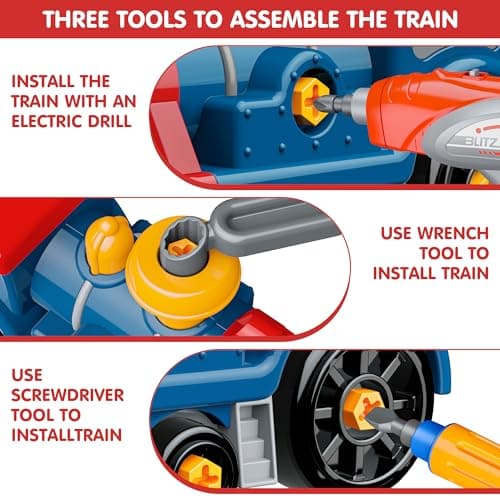 THREE TOOLS TO ASSEMBLE THE TRAIN

INSTALL THE TRAIN WITH AN ELECTRIC DRILL

BLITZ

USE WRENCH TOOL TO INSTALL TRAIN

USE SCREWDRIVER TOOL TO INSTALLTRAIN