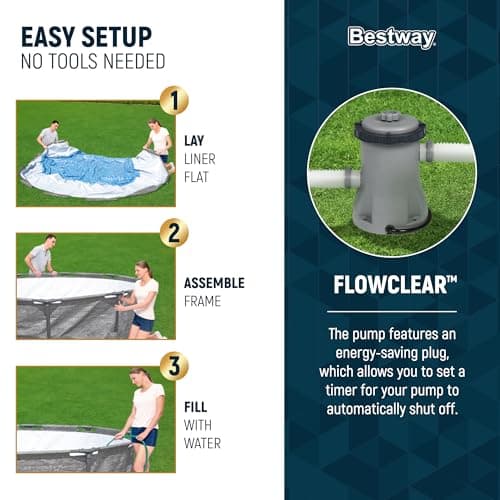 EASY SETUP
NO TOOLS NEEDED

1
LAY
LINER
FLAT

2
ASSEMBLE
FRAME

3
FILL
WITH
WATER

Bestway

FLOWCLEAR™

The pump features an energy-saving plug, which allows you to set a timer for your pump to automatically shut off.