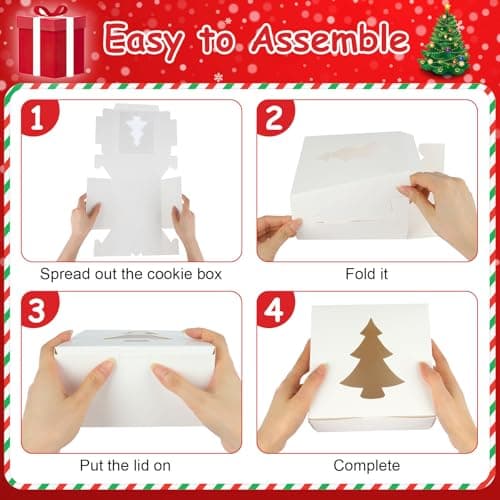 Easy to Assemble

1

Spread out the cookie box

2

Fold it

3

Put the lid on

4

Complete