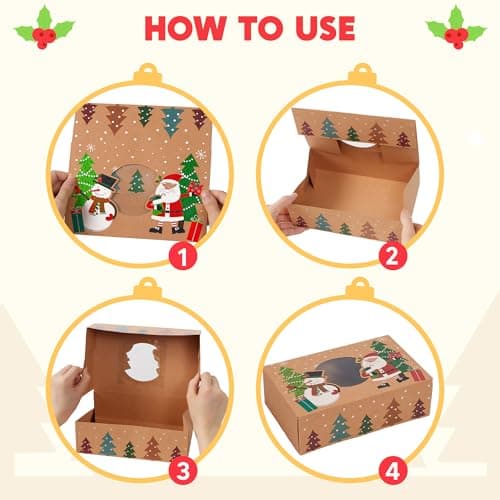 HOW TO USE

1

2

3

4