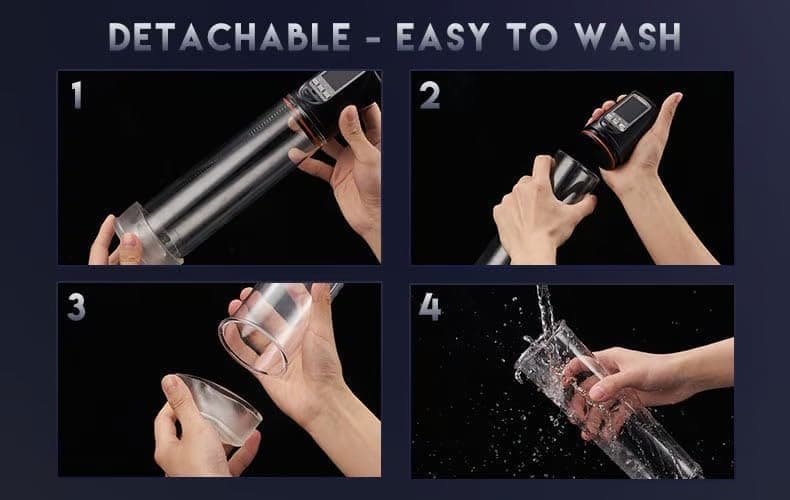 DETACHABLE - EASY TO WASH

1

2

3

4