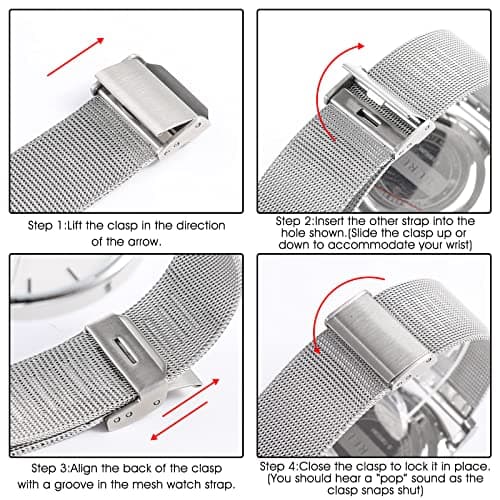 Step 1:Lift the clasp in the direction of the arrow.

Step 2:Insert the other strap into the hole shown.(Slide the clasp up or down to accommodate your wrist)

Step 3:Align the back of the clasp with a groove in the mesh watch strap.

Step 4:Close the clasp to lock it in place. (You should hear a "pop" sound as the clasp snaps shut)