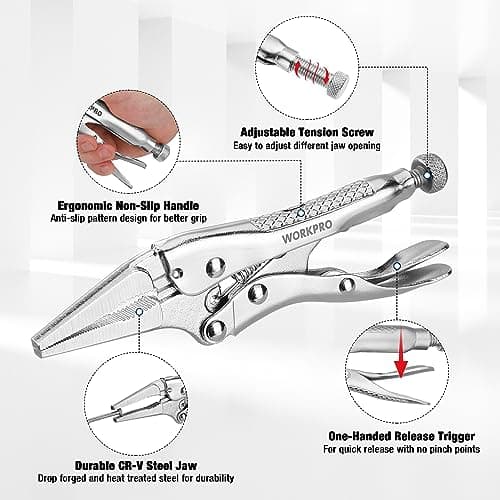 Adjustable Tension Screw
Easy to adjust different jaw opening

Ergonomic Non-Slip Handle
Anti-slip pattern design for better grip

WORKPRO

One-Handed Release Trigger
For quick release with no pinch points

Durable CR-V Steel Jaw
Drop forged and heat treated steel for durability