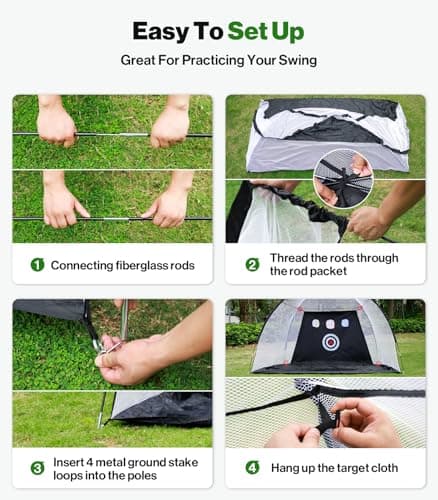 Easy To Set Up

Great For Practicing Your Swing

1 Connecting fiberglass rods

2 Thread the rods through the rod packet

3 Insert 4 metal ground stake loops into the poles

4 Hang up the target cloth