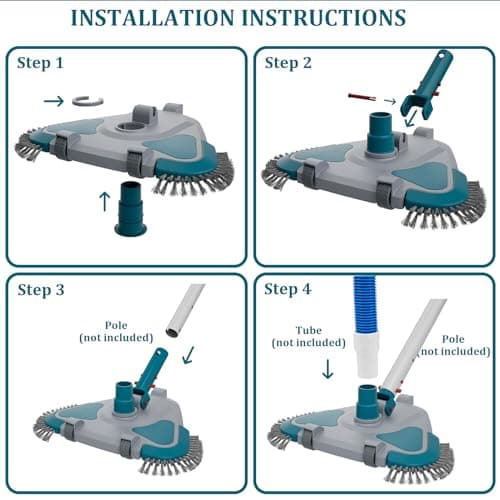 INSTALLATION INSTRUCTIONS

Step 1

Step 2

Step 3

Pole
(not included)

Step 4

Tube
(not included)

Pole
(not included)