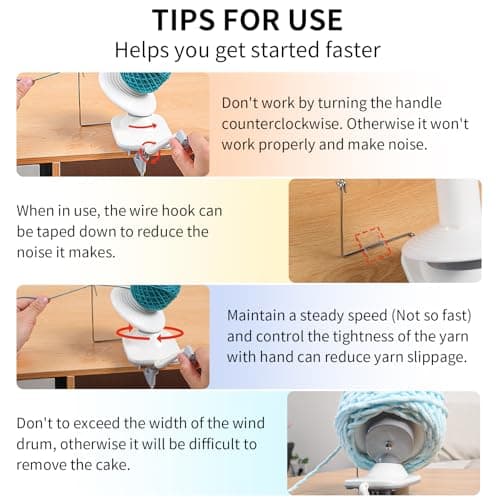 TIPS FOR USE
Helps you get started faster

Don't work by turning the handle counterclockwise. Otherwise it won't work properly and make noise.

When in use, the wire hook can be taped down to reduce the noise it makes.

Maintain a steady speed (Not so fast) and control the tightness of the yarn with hand can reduce yarn slippage.

Don't to exceed the width of the wind drum, otherwise it will be difficult to remove the cake.