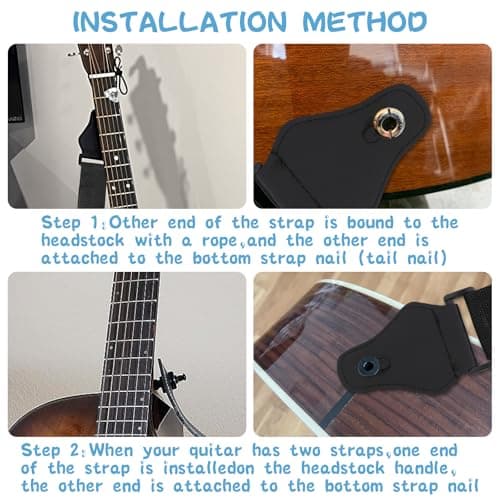 INSTALLATION METHOD

Step 1:Other end of the strap is bound to the headstock with a rope,and the other end is attached to the bottom strap nail (tail nail)

Step 2:When your quitar has two straps,one end of the strap is installedon the headstock handle, the other end is attached to the bottom strap nail