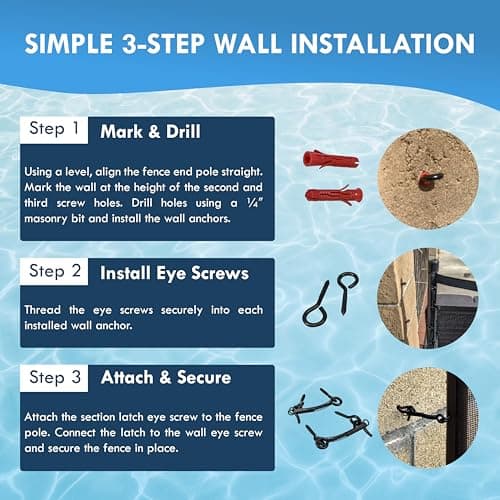 SIMPLE 3-STEP WALL INSTALLATION

Step 1 Mark & Drill

Using a level, align the fence end pole straight. Mark the wall at the height of the second and third screw holes. Drill holes using a ¼" masonry bit and install the wall anchors.

Step 2 Install Eye Screws

Thread the eye screws securely into each installed wall anchor.

Step 3 Attach & Secure

Attach the section latch eye screw to the fence pole. Connect the latch to the wall eye screw and secure the fence in place.