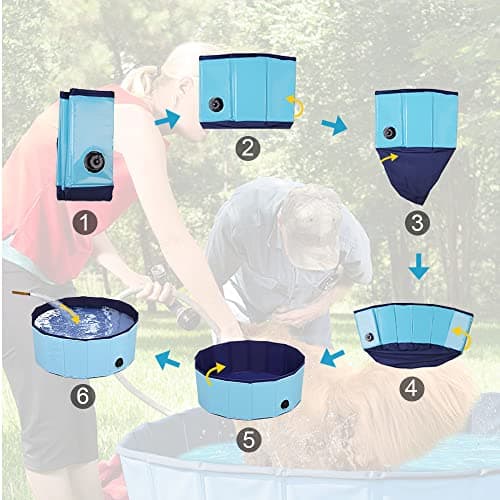 1

2

3

4

5

6