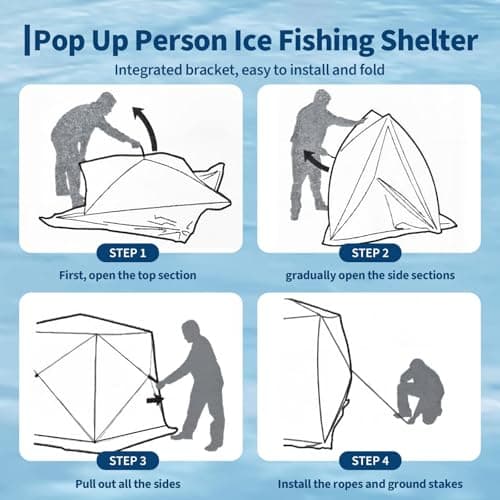 Pop Up Person Ice Fishing Shelter

Integrated bracket, easy to install and fold

STEP 1

First, open the top section

STEP 2

gradually open the side sections

STEP 3

Pull out all the sides

STEP 4

Install the ropes and ground stakes