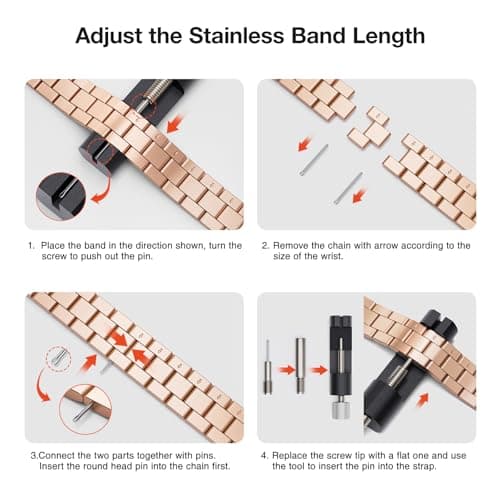 Adjust the Stainless Band Length

1. Place the band in the direction shown, turn the screw to push out the pin.

2. Remove the chain with arrow according to the size of the wrist.

3.Connect the two parts together with pins. Insert the round head pin into the chain first.

4. Replace the screw tip with a flat one and use the tool to insert the pin into the strap.