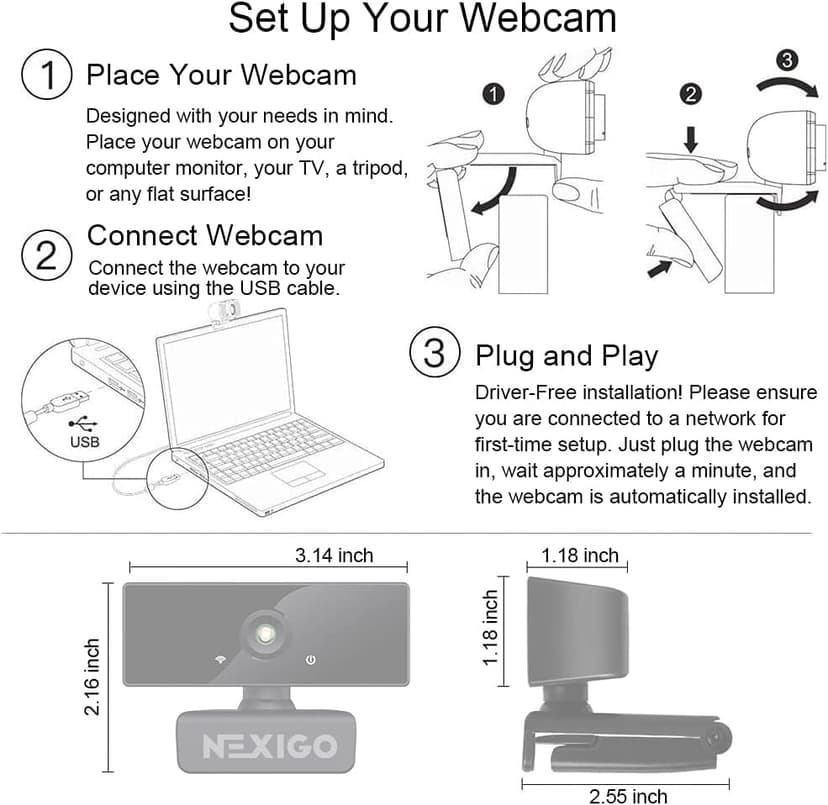 Set Up Your Webcam

1 Place Your Webcam

Designed with your needs in mind. Place your webcam on your computer monitor, your TV, a tripod, or any flat surface!

1

2

3

2 Connect Webcam

Connect the webcam to your device using the USB cable.

USB

3 Plug and Play

Driver-Free installation! Please ensure you are connected to a network for first-time setup. Just plug the webcam in, wait approximately a minute, and the webcam is automatically installed.

3.14 inch

2.16 inch

NEXIGO

1.18 inch

1.18 inch

2.55 inch