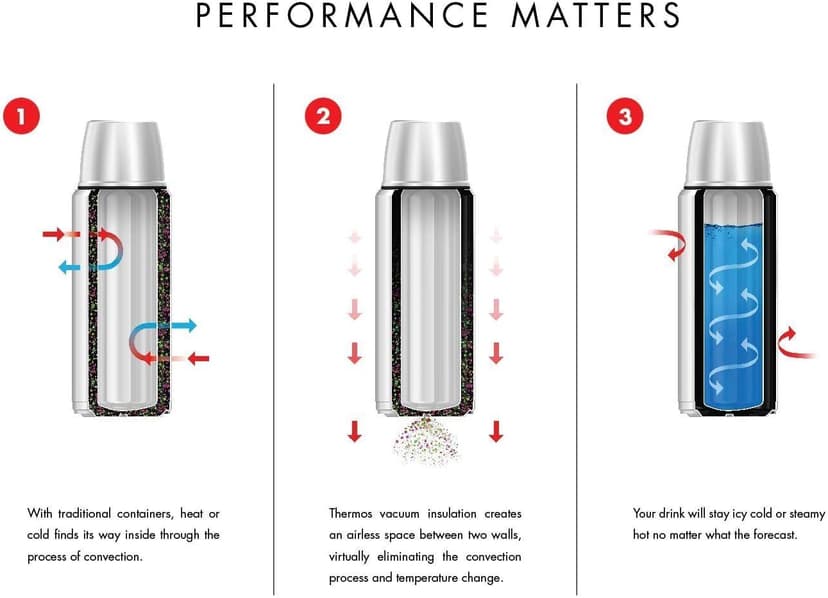 PERFORMANCE MATTERS

1

With traditional containers, heat or cold finds its way inside through the process of convection.

2

Thermos vacuum insulation creates an airless space between two walls, virtually eliminating the convection process and temperature change.

3

Your drink will stay icy cold or steamy hot no matter what the forecast.