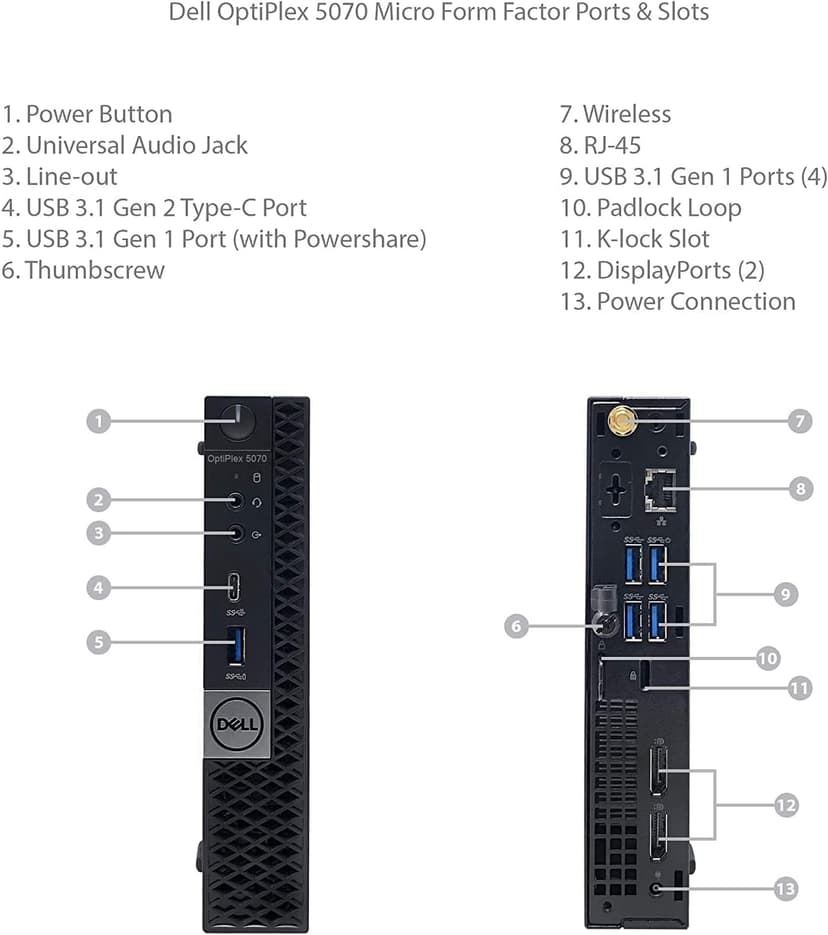 Dell OptiPlex 5070 Micro Form Factor Ports & Slots

1. Power Button
2. Universal Audio Jack
3. Line-out
4. USB 3.1 Gen 2 Type-C Port
5. USB 3.1 Gen 1 Port (with Powershare)
6. Thumbscrew

7. Wireless
8. RJ-45
9. USB 3.1 Gen 1 Ports (4)
10. Padlock Loop
11. K-lock Slot
12. DisplayPorts (2)
13. Power Connection

1
OptiPlex 5070
2
3
4
5
DELL

7
8
9
6
10
11
12
13