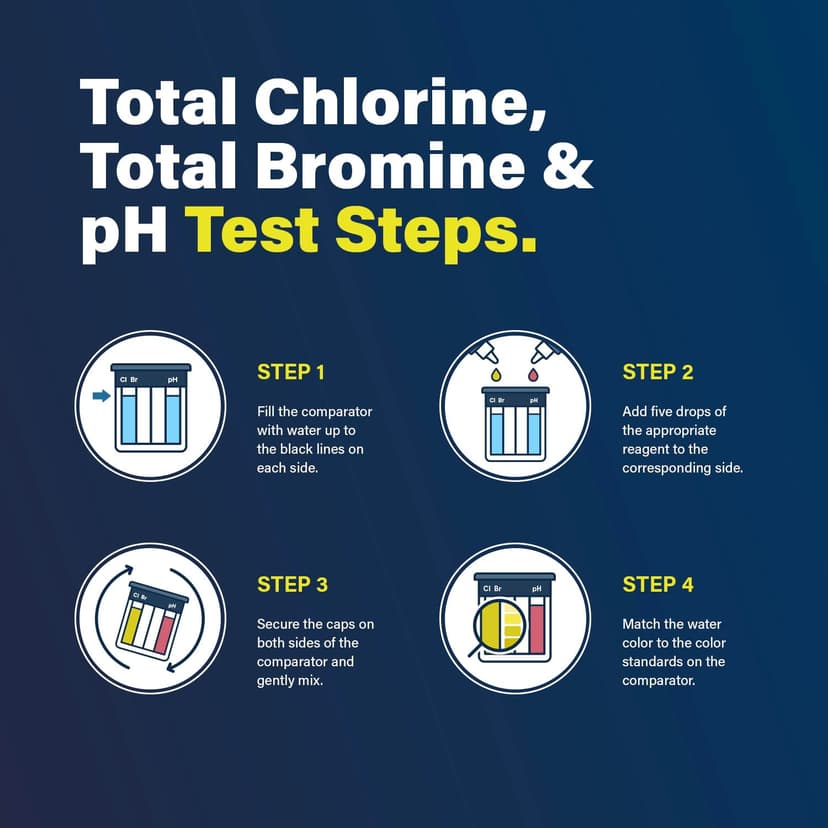 Total Chlorine, Total Bromine & pH Test Steps.

Cl Br pH

STEP 1

Fill the comparator with water up to the black lines on each side.

Cl Br pH

STEP 2

Add five drops of the appropriate reagent to the corresponding side.

Cl Br pH

STEP 3

Secure the caps on both sides of the comparator and gently mix.

Cl Br pH

STEP 4

Match the water color to the color standards on the comparator.