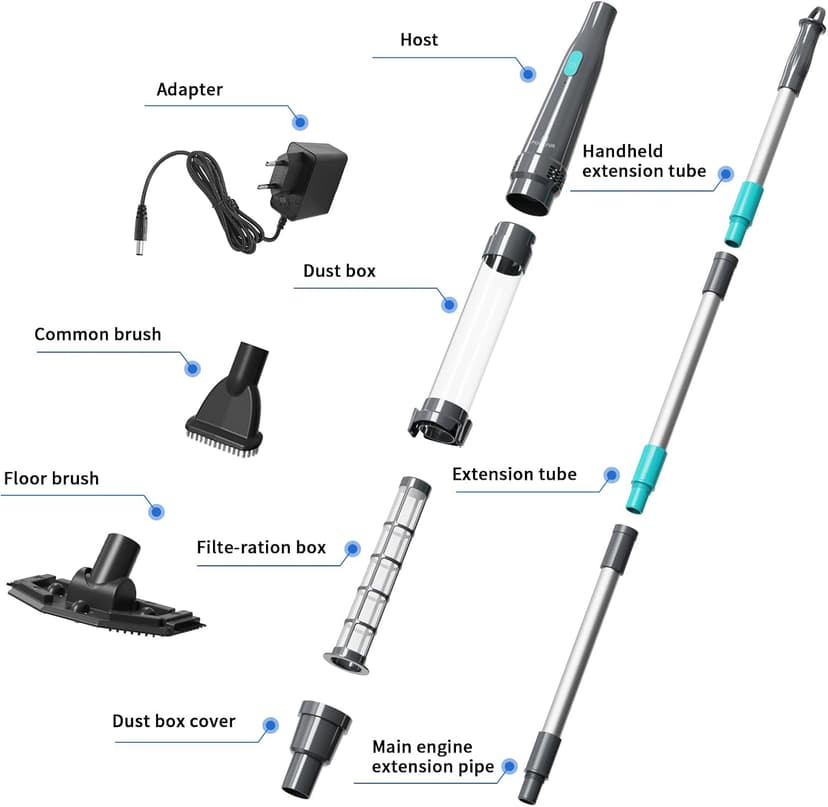 Host

Adapter

Handheld extension tube

Dust box

Common brush

Floor brush

Extension tube

Filte-ration box

Dust box cover

Main engine extension pipe