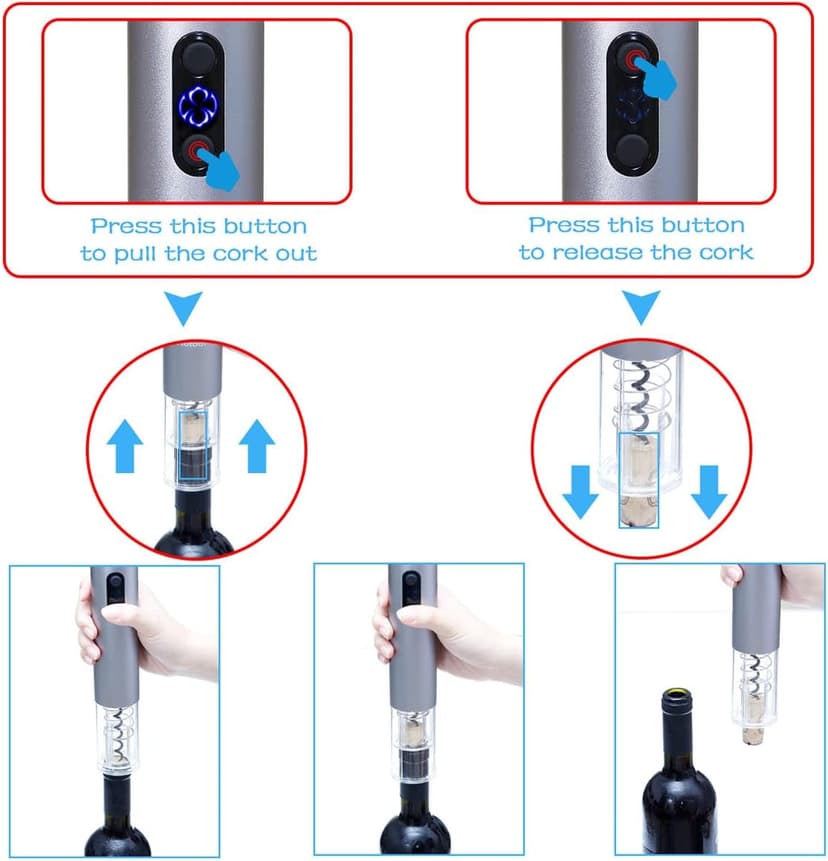 Press this button to pull the cork out

Press this button to release the cork