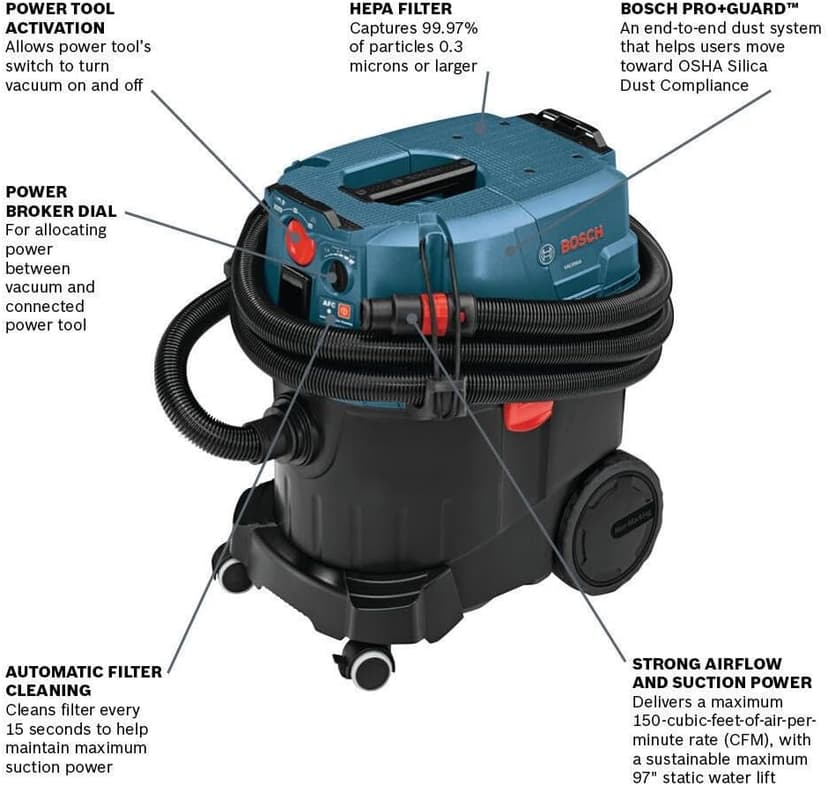 POWER TOOL ACTIVATION
Allows power tool's switch to turn vacuum on and off

HEPA FILTER
Captures 99.97% of particles 0.3 microns or larger

BOSCH PRO+GUARD™
An end-to-end dust system that helps users move toward OSHA Silica Dust Compliance

POWER BROKER DIAL
For allocating power between vacuum and connected power tool

BOSCH

AFC

AUTOMATIC FILTER CLEANING
Cleans filter every 15 seconds to help maintain maximum suction power

STRONG AIRFLOW AND SUCTION POWER
Delivers a maximum 150-cubic-feet-of-air-per-minute rate (CFM), with a sustainable maximum 97" static water lift