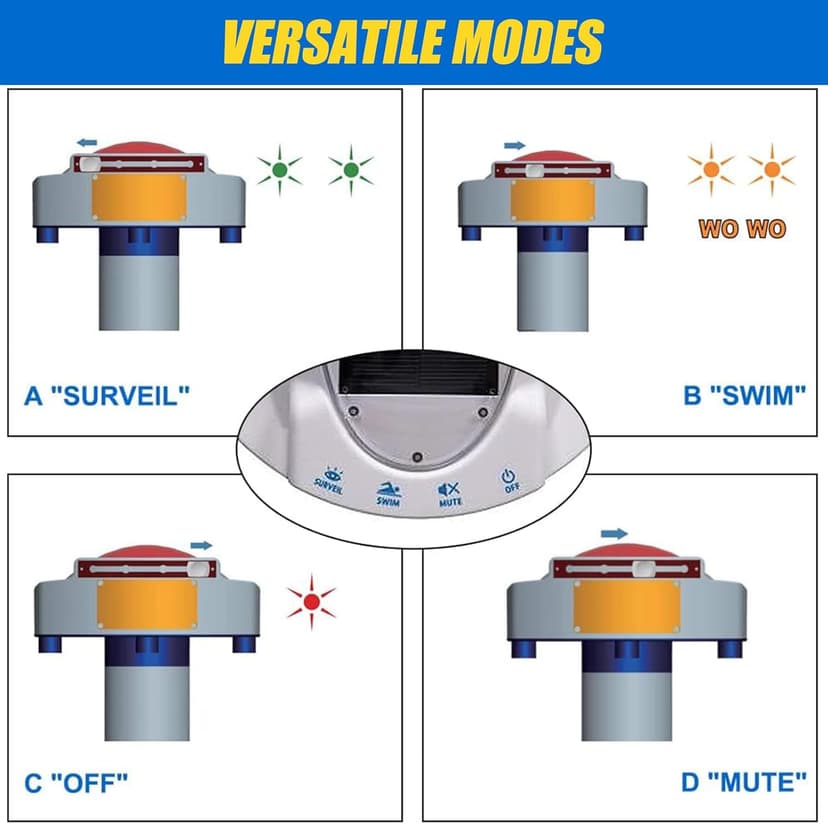 VERSATILE MODES

A "SURVEIL"

WO WO

B "SWIM"

SURVEIL SWIM MUTE OFF

C "OFF"

D "MUTE"