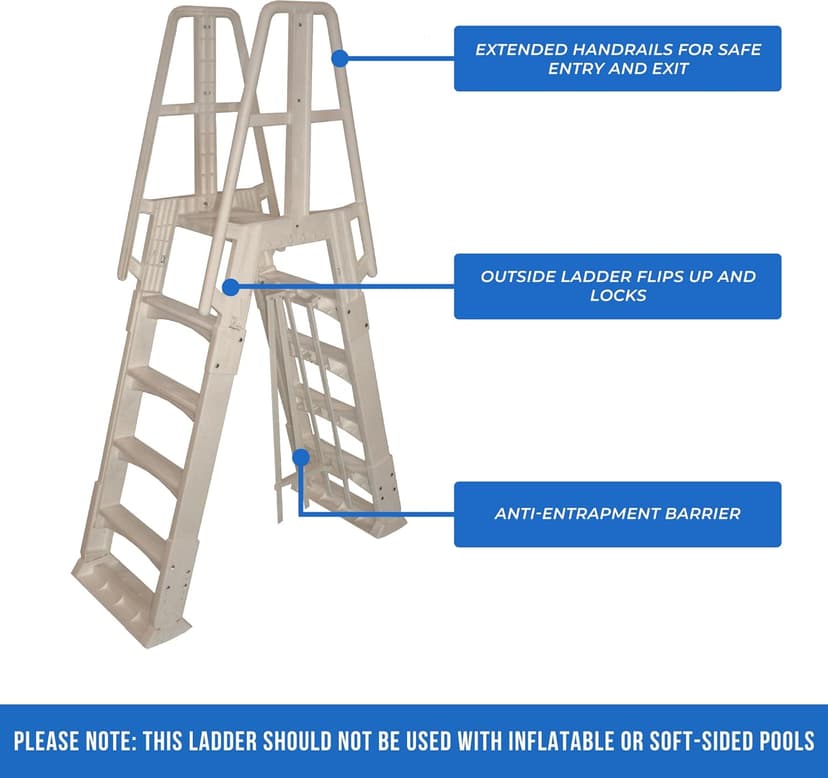 EXTENDED HANDRAILS FOR SAFE ENTRY AND EXIT

OUTSIDE LADDER FLIPS UP AND LOCKS

ANTI-ENTRAPMENT BARRIER

PLEASE NOTE: THIS LADDER SHOULD NOT BE USED WITH INFLATABLE OR SOFT-SIDED POOLS