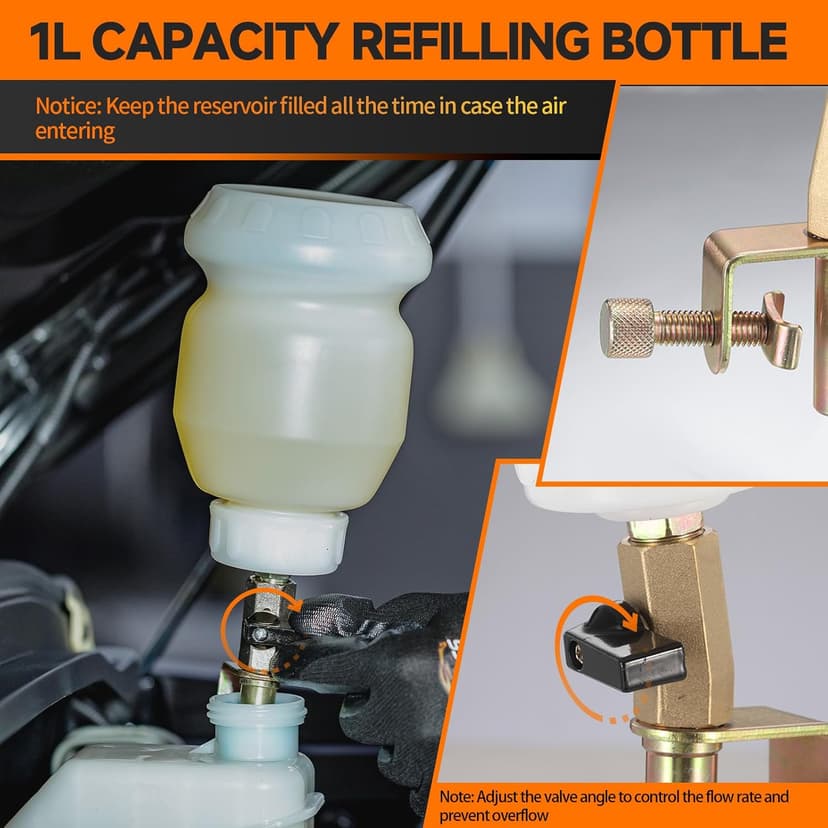 1L CAPACITY REFILLING BOTTLE

Notice: Keep the reservoir filled all the time in case the air entering

Note: Adjust the valve angle to control the flow rate and prevent overflow