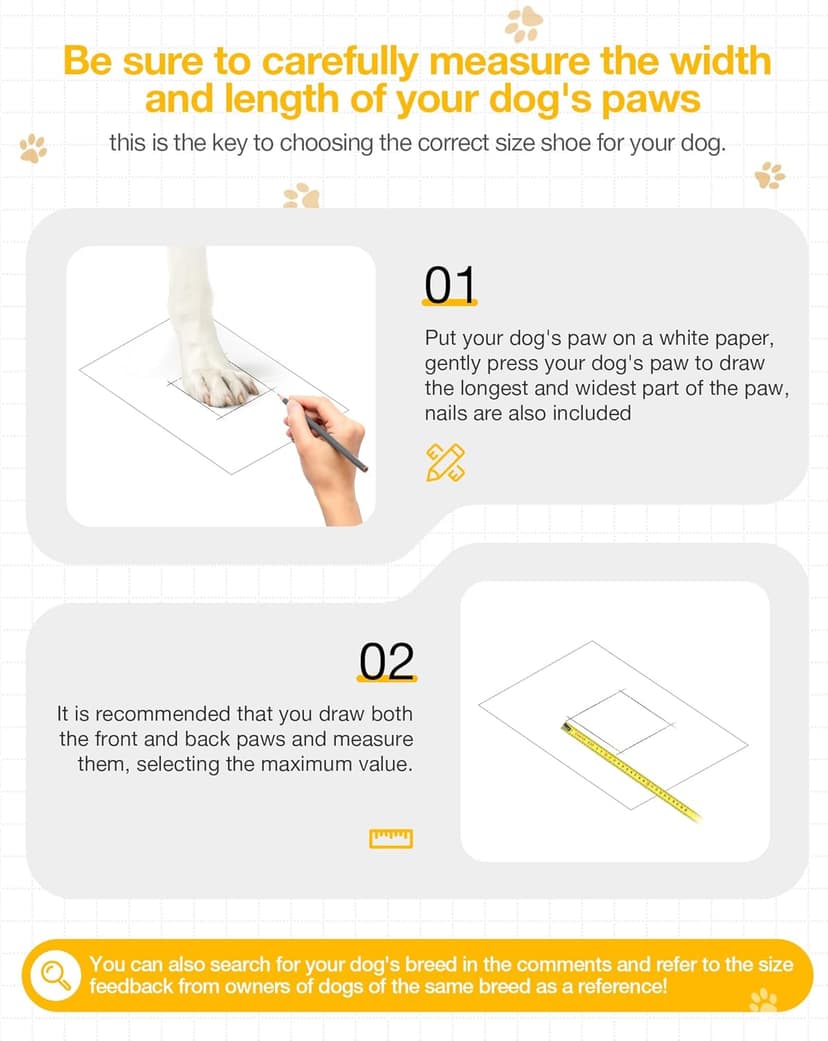 Be sure to carefully measure the width and length of your dog's paws

this is the key to choosing the correct size shoe for your dog.

01

Put your dog's paw on a white paper, gently press your dog's paw to draw the longest and widest part of the paw, nails are also included

02

It is recommended that you draw both the front and back paws and measure them, selecting the maximum value.

You can also search for your dog's breed in the comments and refer to the size feedback from owners of dogs of the same breed as a reference!