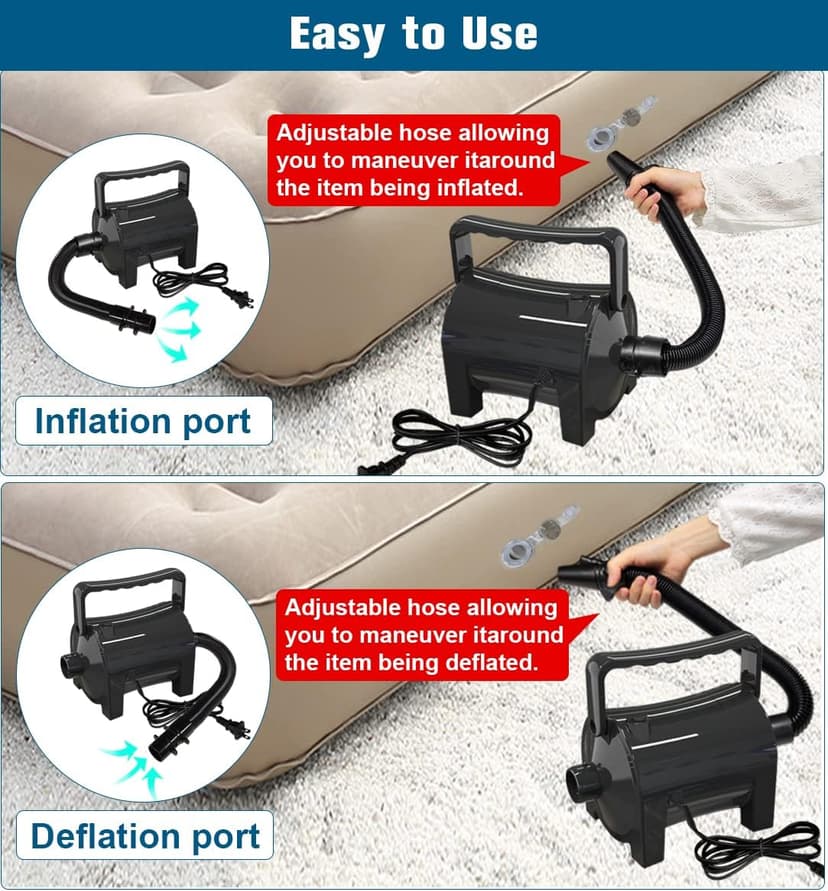 Easy to Use

Adjustable hose allowing you to maneuver itaround the item being inflated.

Inflation port

Adjustable hose allowing you to maneuver itaround the item being deflated.

Deflation port