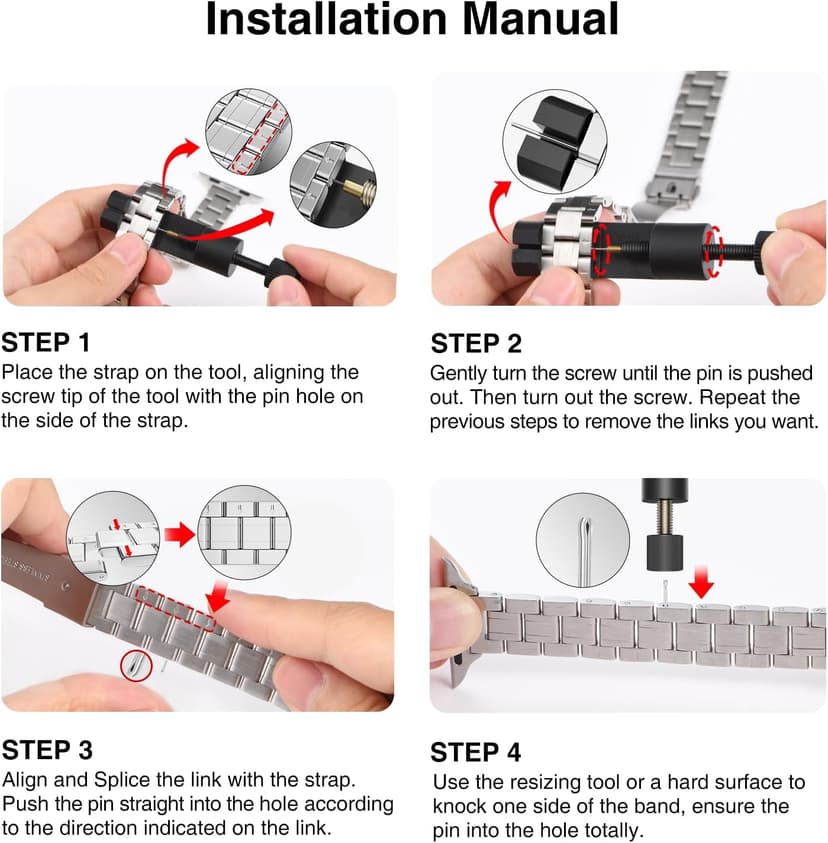 Installation Manual

STEP 1
Place the strap on the tool, aligning the screw tip of the tool with the pin hole on the side of the strap.

STEP 2
Gently turn the screw until the pin is pushed out. Then turn out the screw. Repeat the previous steps to remove the links you want.

STEP 3
Align and Splice the link with the strap. Push the pin straight into the hole according to the direction indicated on the link.

STEP 4
Use the resizing tool or a hard surface to knock one side of the band, ensure the pin into the hole totally.