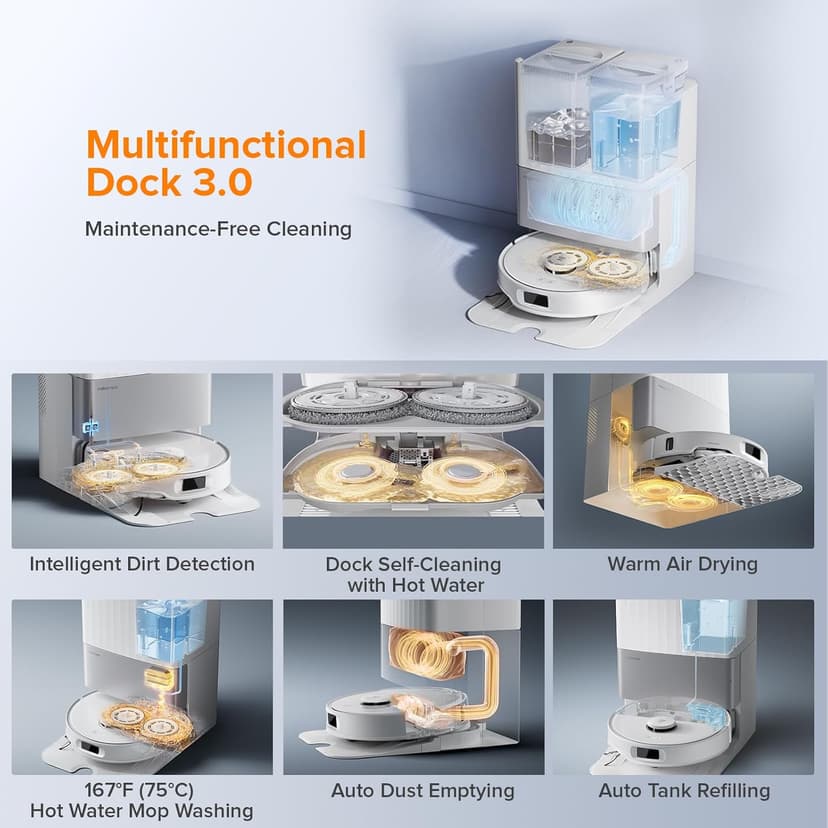 Multifunctional Dock 3.0

Maintenance-Free Cleaning

Intelligent Dirt Detection

Dock Self-Cleaning with Hot Water

Warm Air Drying

167°F (75°C) Hot Water Mop Washing

Auto Dust Emptying

Auto Tank Refilling