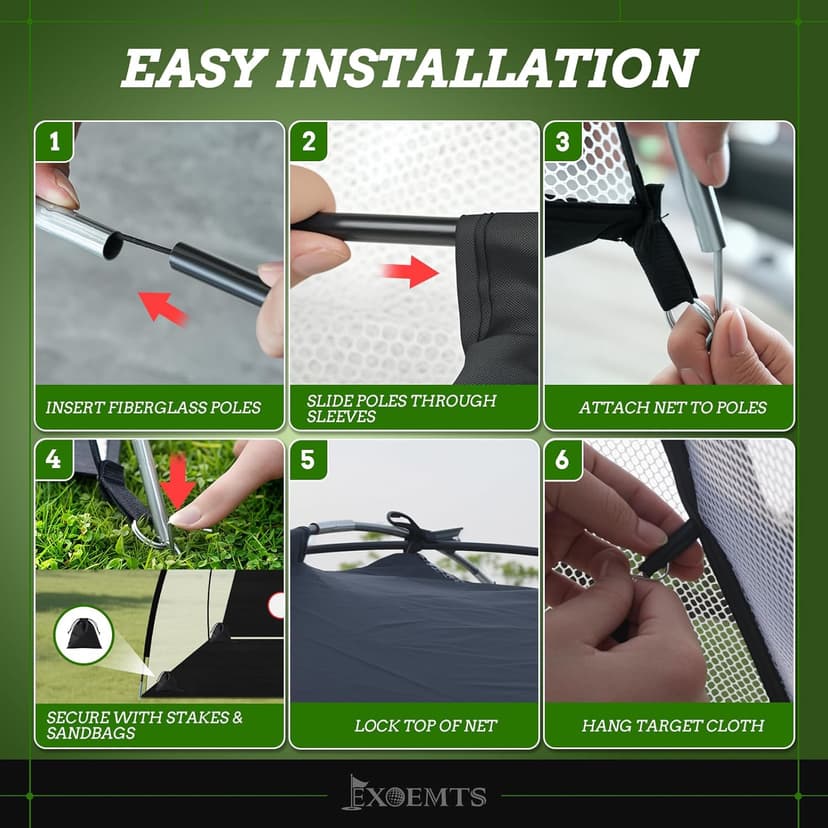 EASY INSTALLATION

1
INSERT FIBERGLASS POLES

2
SLIDE POLES THROUGH SLEEVES

3
ATTACH NET TO POLES

4
SECURE WITH STAKES & SANDBAGS

5
LOCK TOP OF NET

6
HANG TARGET CLOTH

EXOEMTS