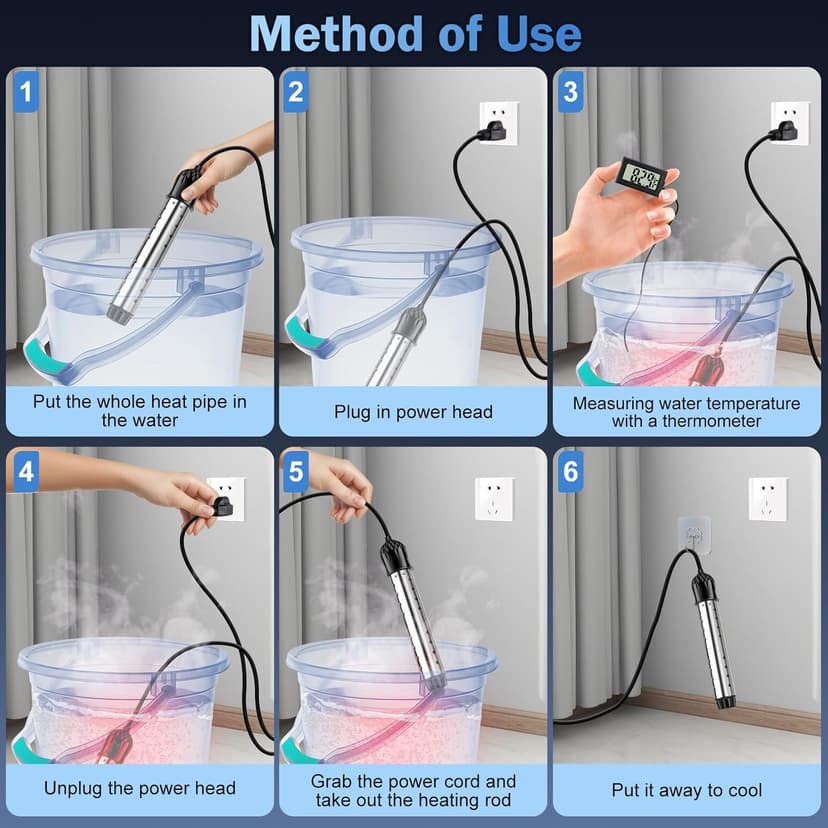 Method of Use

1

Put the whole heat pipe in the water

2

Plug in power head

3

Measuring water temperature with a thermometer

4

Unplug the power head

5

Grab the power cord and take out the heating rod

6

Put it away to cool