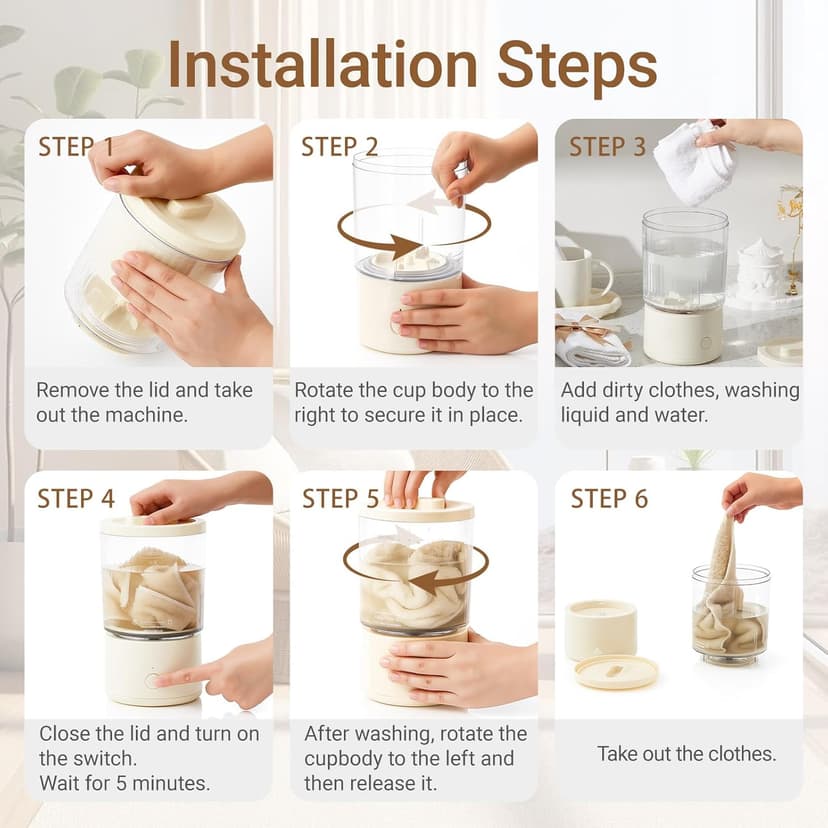 Installation Steps

STEP 1

Remove the lid and take out the machine.

STEP 2

Rotate the cup body to the right to secure it in place.

STEP 3

Add dirty clothes, washing liquid and water.

STEP 4

Close the lid and turn on the switch.
Wait for 5 minutes.

STEP 5

After washing, rotate the cupbody to the left and then release it.

STEP 6

Take out the clothes.