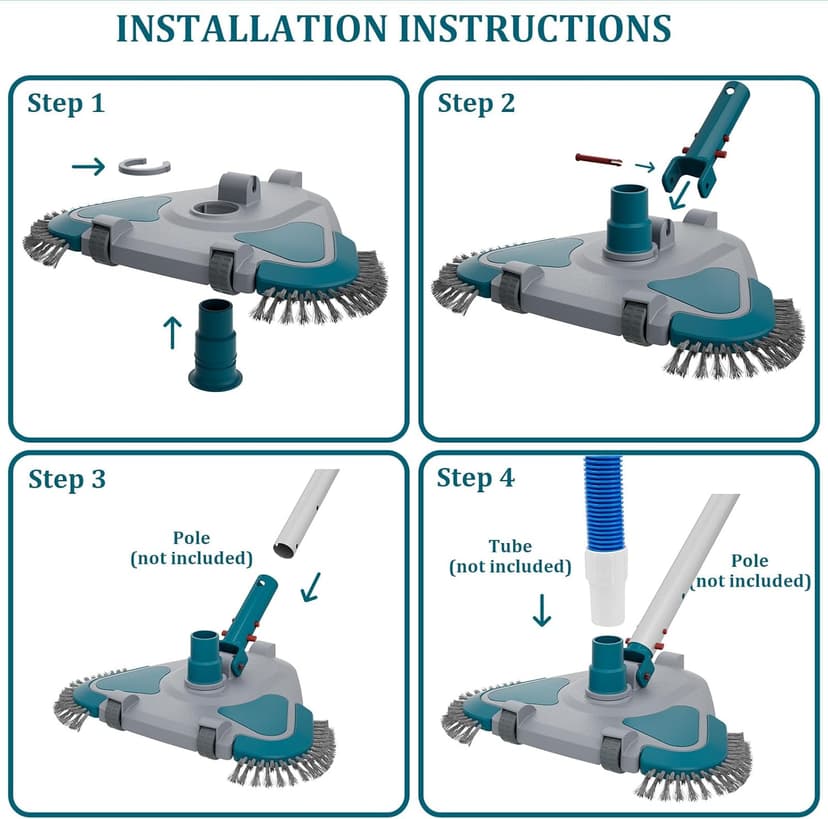 INSTALLATION INSTRUCTIONS

Step 1

Step 2

Step 3

Pole
(not included)

Step 4

Tube
(not included)

Pole
(not included)