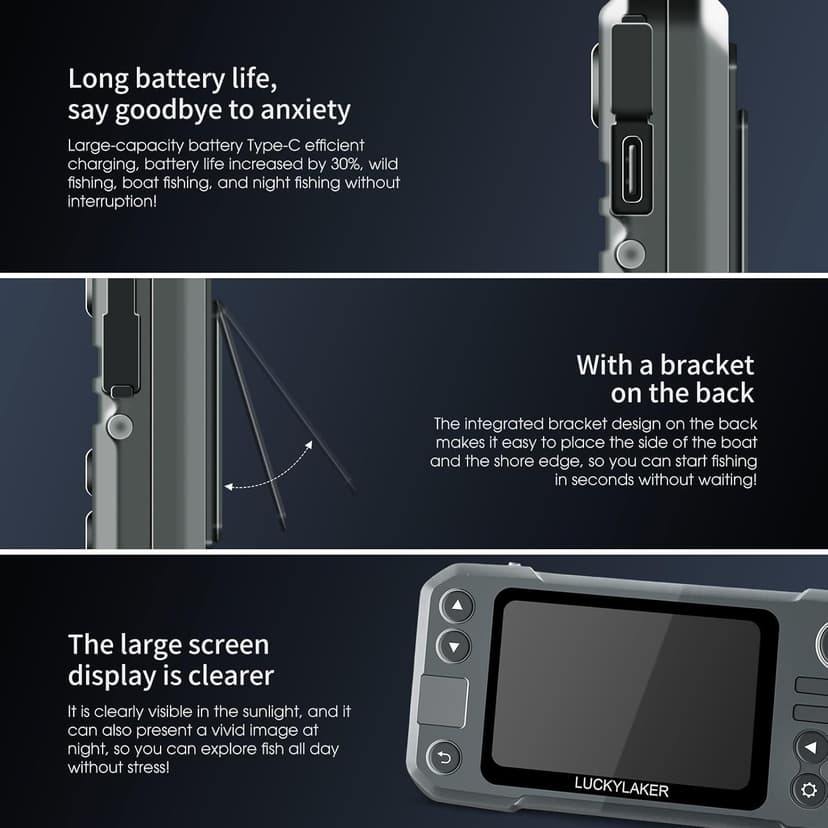 Long battery life, say goodbye to anxiety

Large-capacity battery Type-C efficient charging, battery life increased by 30%, wild fishing, boat fishing, and night fishing without interruption!

With a bracket on the back

The integrated bracket design on the back makes it easy to place the side of the boat and the shore edge, so you can start fishing in seconds without waiting!

The large screen display is clearer

It is clearly visible in the sunlight, and it can also present a vivid image at night, so you can explore fish all day without stress!

LUCKYLAKER