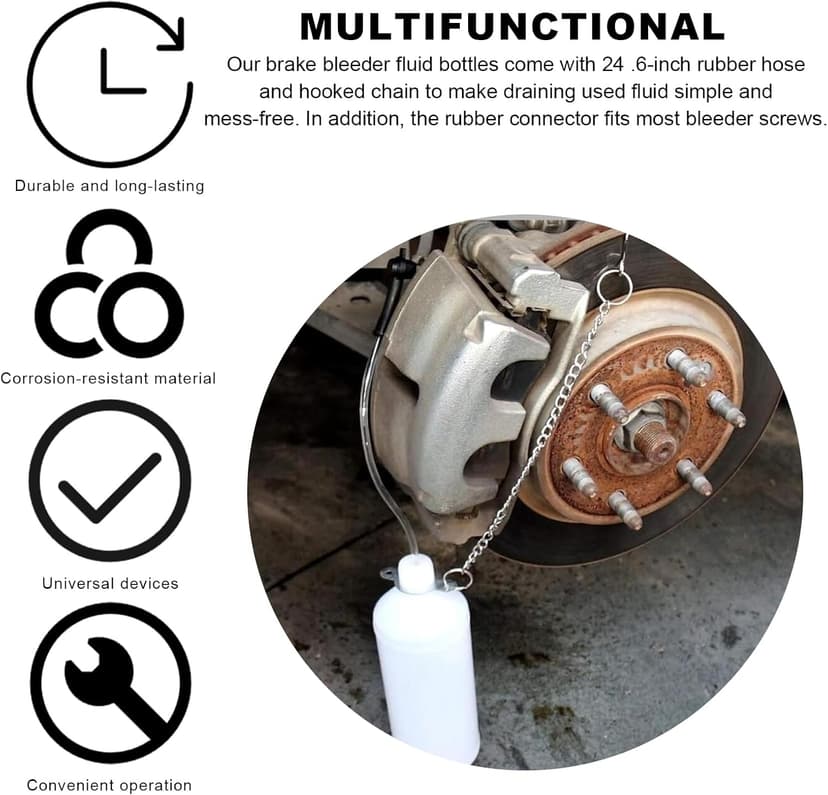 MULTIFUNCTIONAL

Our brake bleeder fluid bottles come with 24 .6-inch rubber hose and hooked chain to make draining used fluid simple and mess-free. In addition, the rubber connector fits most bleeder screws.

Durable and long-lasting

Corrosion-resistant material

Universal devices

Convenient operation