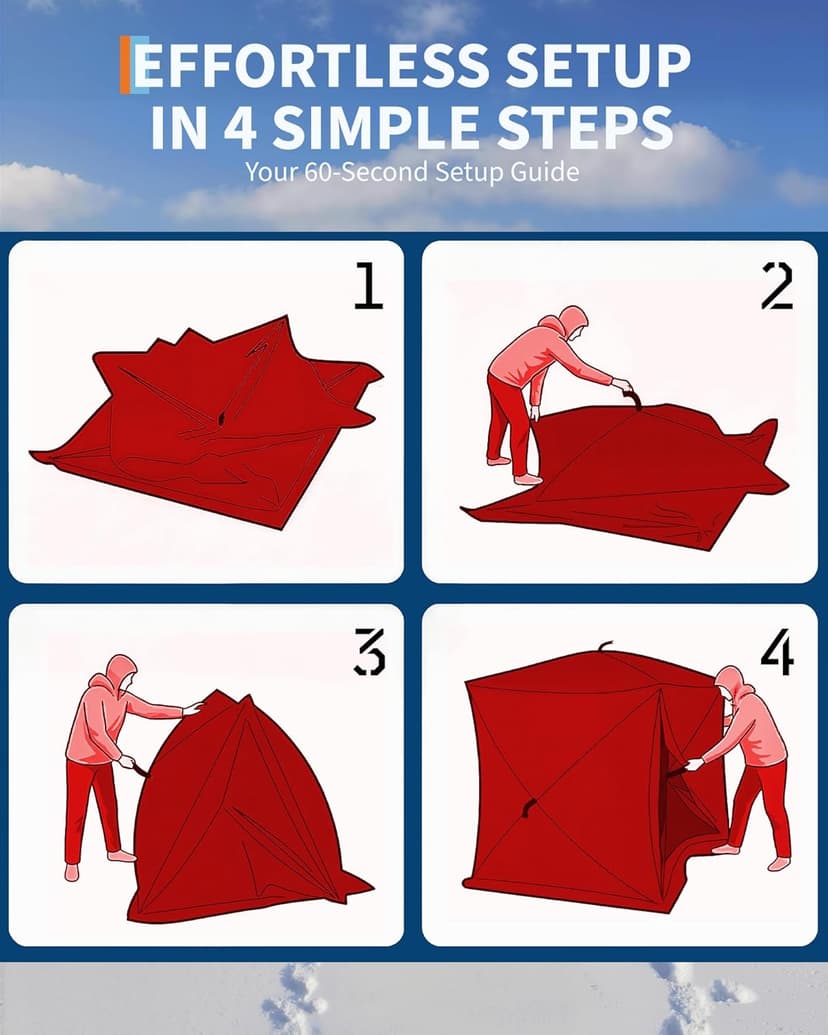 EFFORTLESS SETUP IN 4 SIMPLE STEPS

Your 60-Second Setup Guide

1

2

3

4