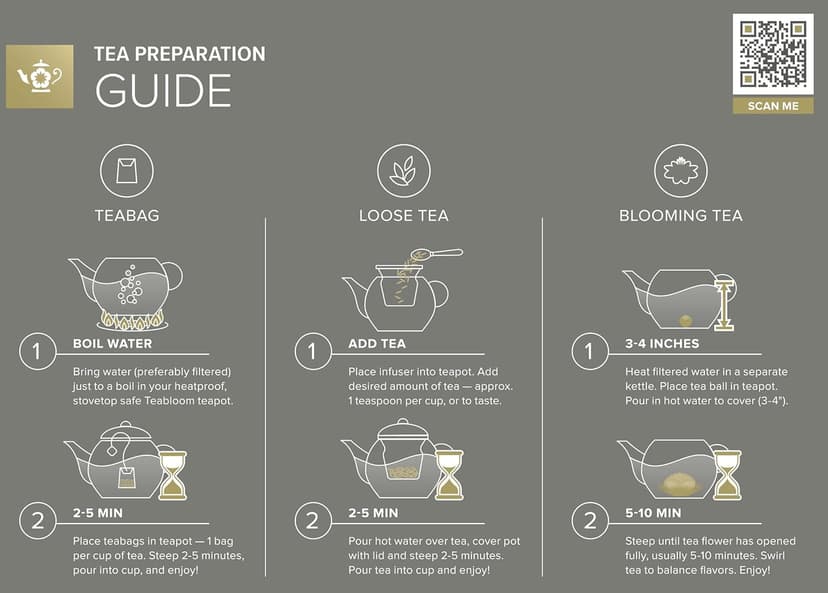 TEA PREPARATION
GUIDE

SCAN ME

TEABAG

1 BOIL WATER
Bring water (preferably filtered) just to a boil in your heatproof, stovetop safe Teabloom teapot.

2 2-5 MIN
Place teabags in teapot — 1 bag per cup of tea. Steep 2-5 minutes, pour into cup, and enjoy!

LOOSE TEA

1 ADD TEA
Place infuser into teapot. Add desired amount of tea — approx. 1 teaspoon per cup, or to taste.

2 2-5 MIN
Pour hot water over tea, cover pot with lid and steep 2-5 minutes. Pour tea into cup and enjoy!

BLOOMING TEA

1 3-4 INCHES
Heat filtered water in a separate kettle. Place tea ball in teapot. Pour in hot water to cover (3-4").

2 5-10 MIN
Steep until tea flower has opened fully, usually 5-10 minutes. Swirl tea to balance flavors. Enjoy!