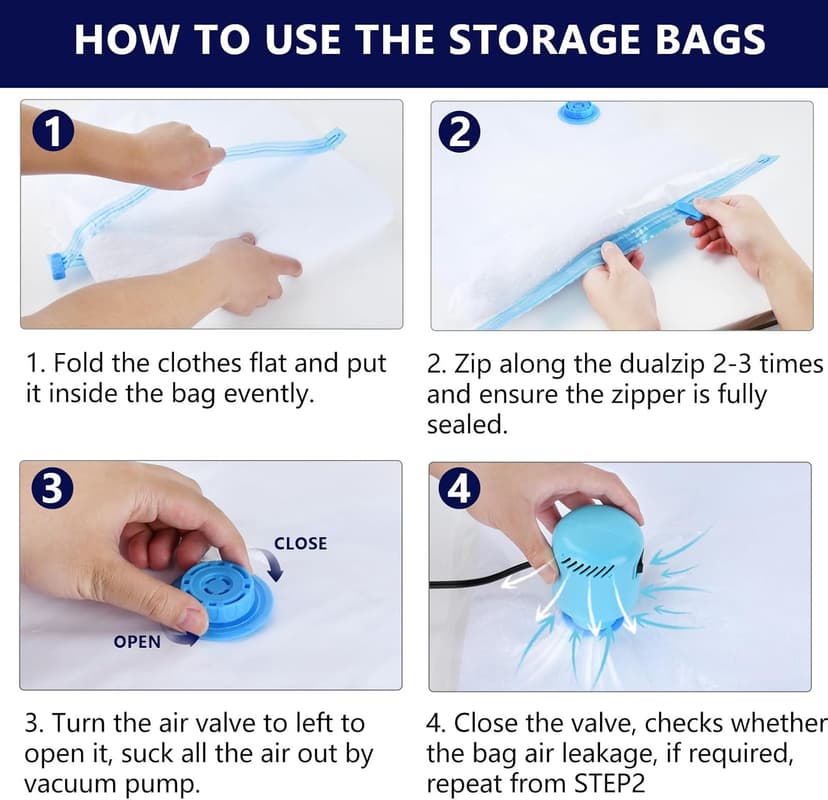 HOW TO USE THE STORAGE BAGS

1

1. Fold the clothes flat and put it inside the bag evently.

2

2. Zip along the dualzip 2-3 times and ensure the zipper is fully sealed.

3

CLOSE

OPEN

3. Turn the air valve to left to open it, suck all the air out by vacuum pump.

4

4. Close the valve, checks whether the bag air leakage, if required, repeat from STEP2