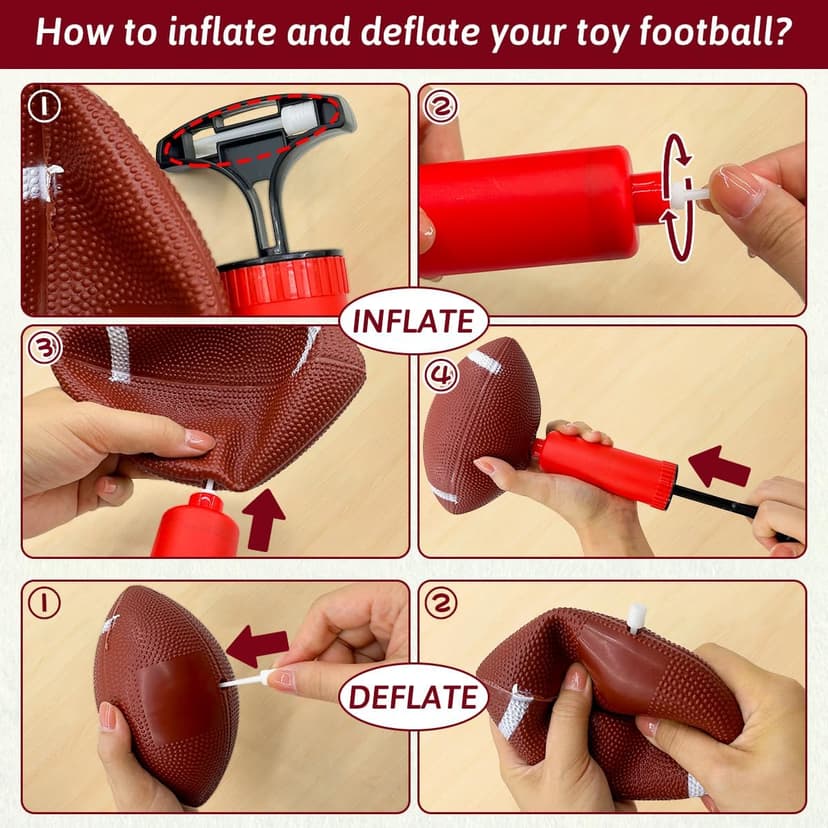 How to inflate and deflate your toy football?

①

②

INFLATE

③

④

①

②

DEFLATE