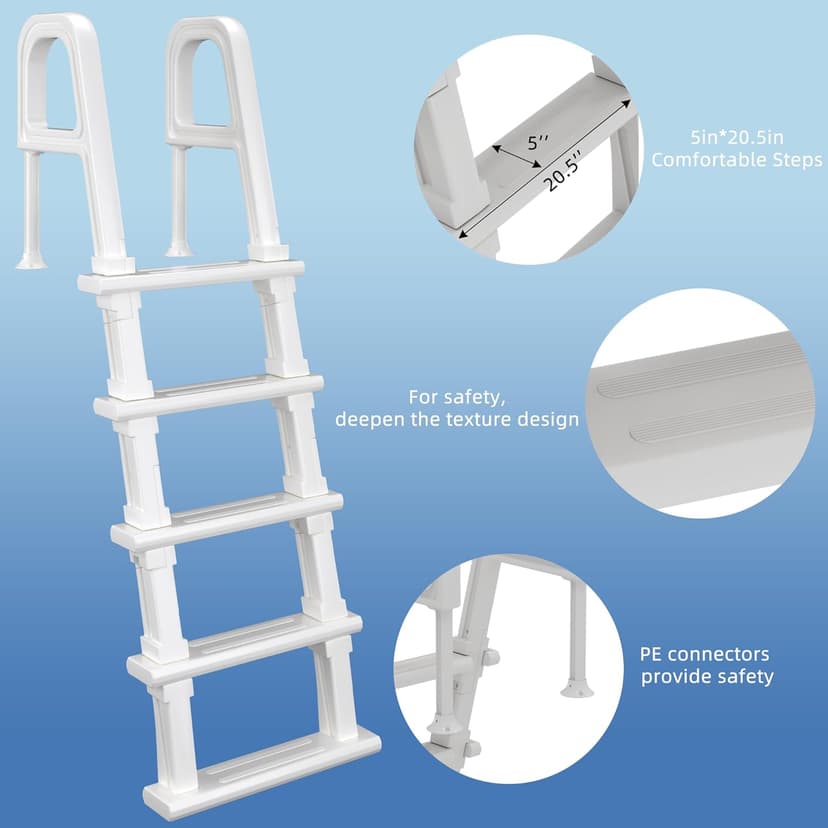 5''

20.5''

5in*20.5in
Comfortable Steps

For safety,
deepen the texture design

PE connectors
provide safety