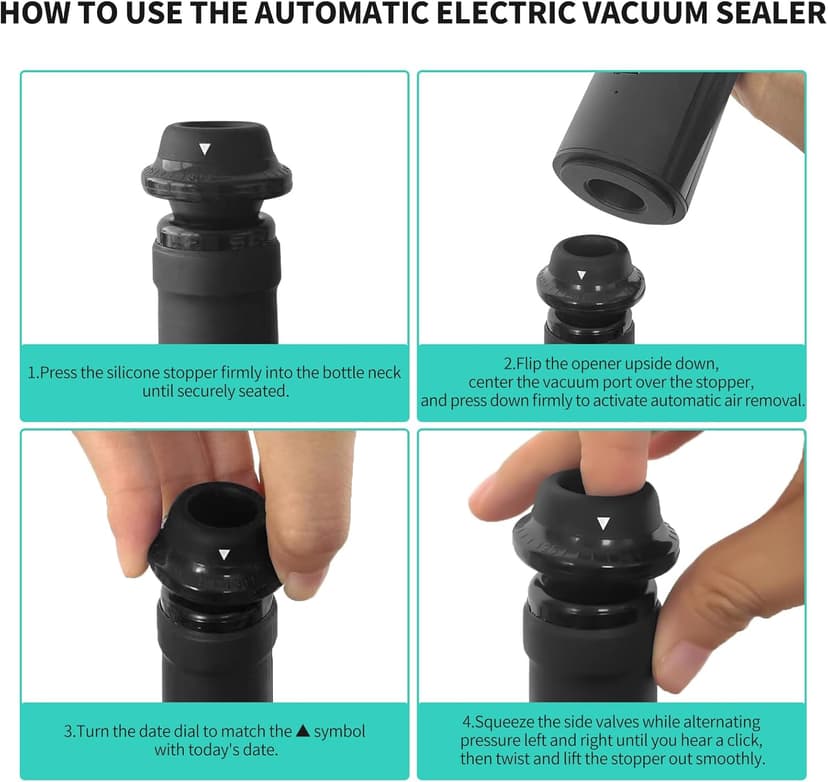 HOW TO USE THE AUTOMATIC ELECTRIC VACUUM SEALER

1.Press the silicone stopper firmly into the bottle neck until securely seated.

2.Flip the opener upside down, center the vacuum port over the stopper, and press down firmly to activate automatic air removal.

3.Turn the date dial to match the ▲ symbol with today's date.

4.Squeeze the side valves while alternating pressure left and right until you hear a click, then twist and lift the stopper out smoothly.